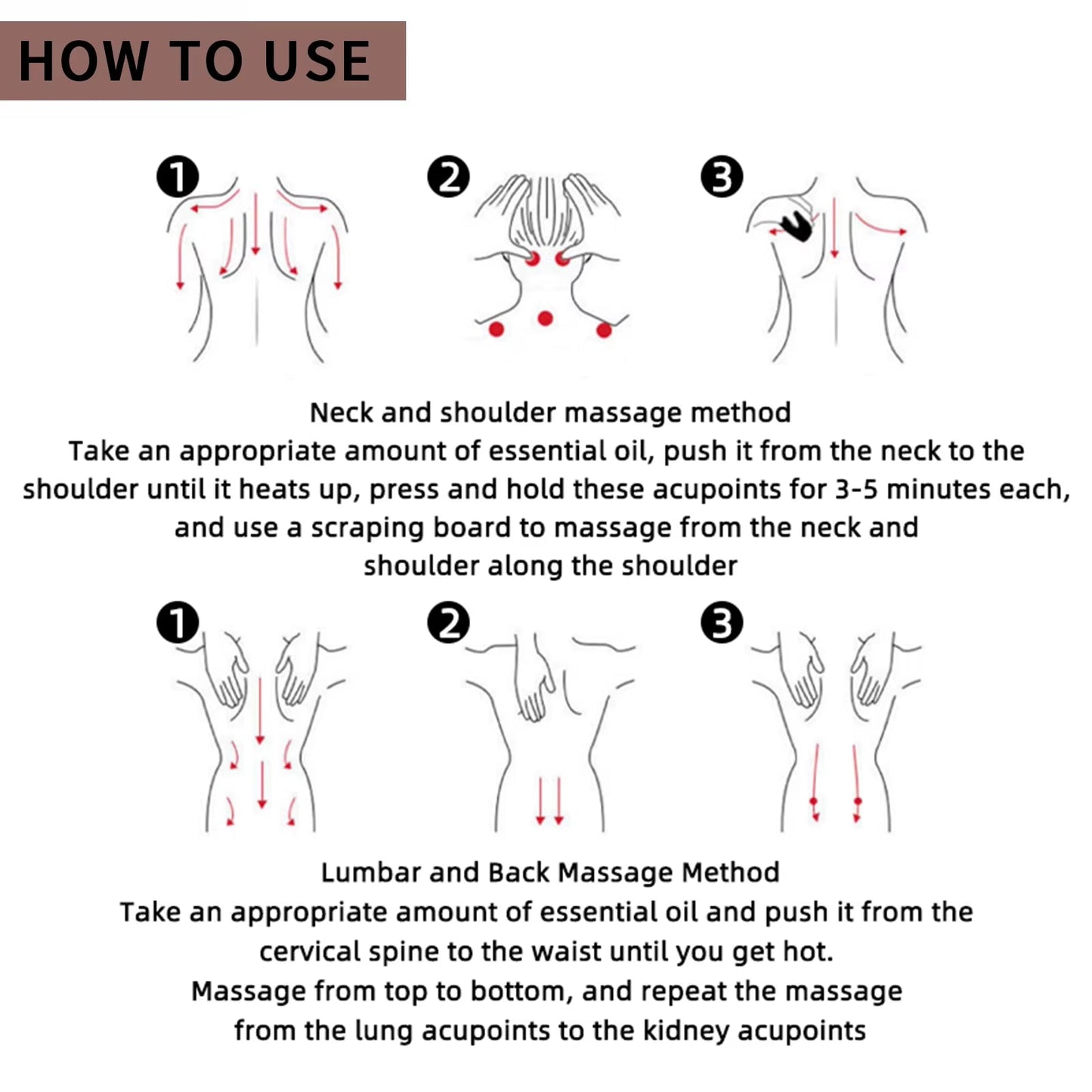 HOW TO USE

1 2 3

Neck and shoulder massage method
Take an appropriate amount of essential oil, push it from the neck to the shoulder until it heats up, press and hold these acupoints for 3-5 minutes each, and use a scraping board to massage from the neck and shoulder along the shoulder

1 2 3

Lumbar and Back Massage Method
Take an appropriate amount of essential oil and push it from the cervical spine to the waist until you get hot.
Massage from top to bottom, and repeat the massage from the lung acupoints to the kidney acupoints